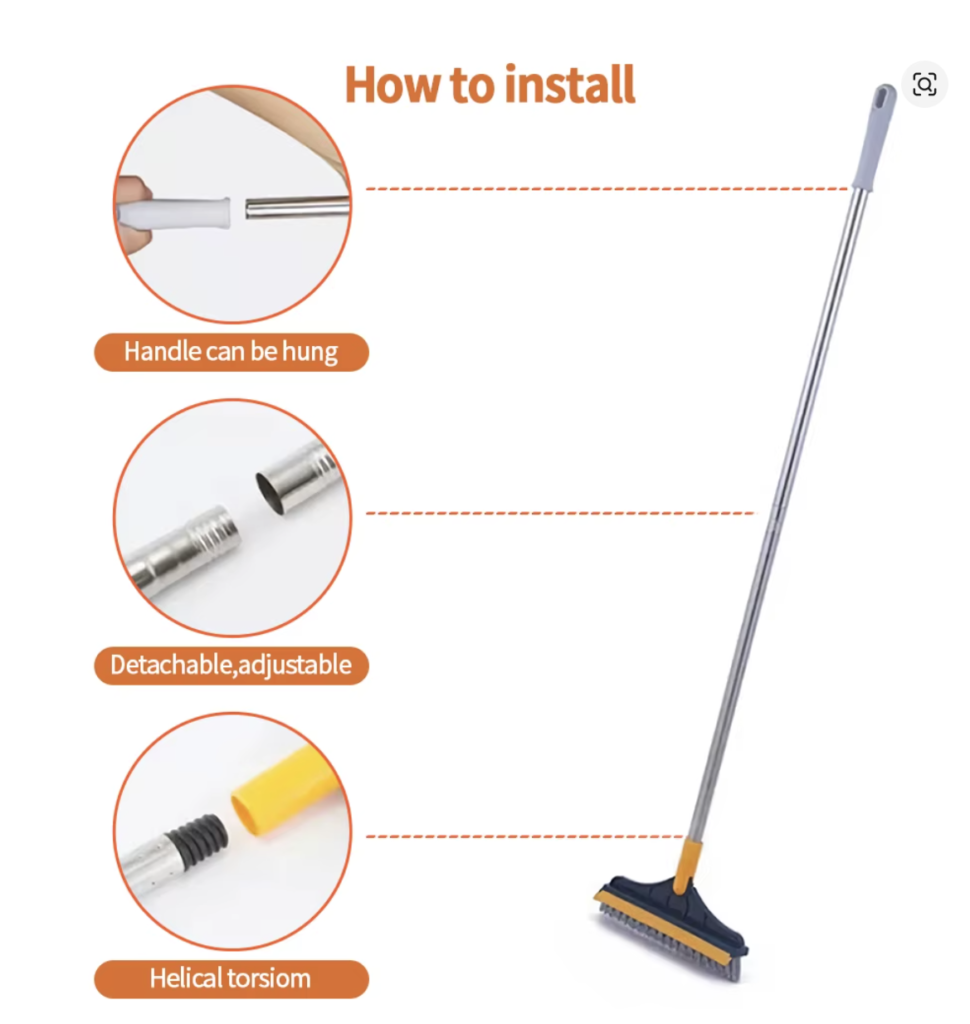 How to install

Handle can be hung

Detachable,adjustable

Helical torsiom