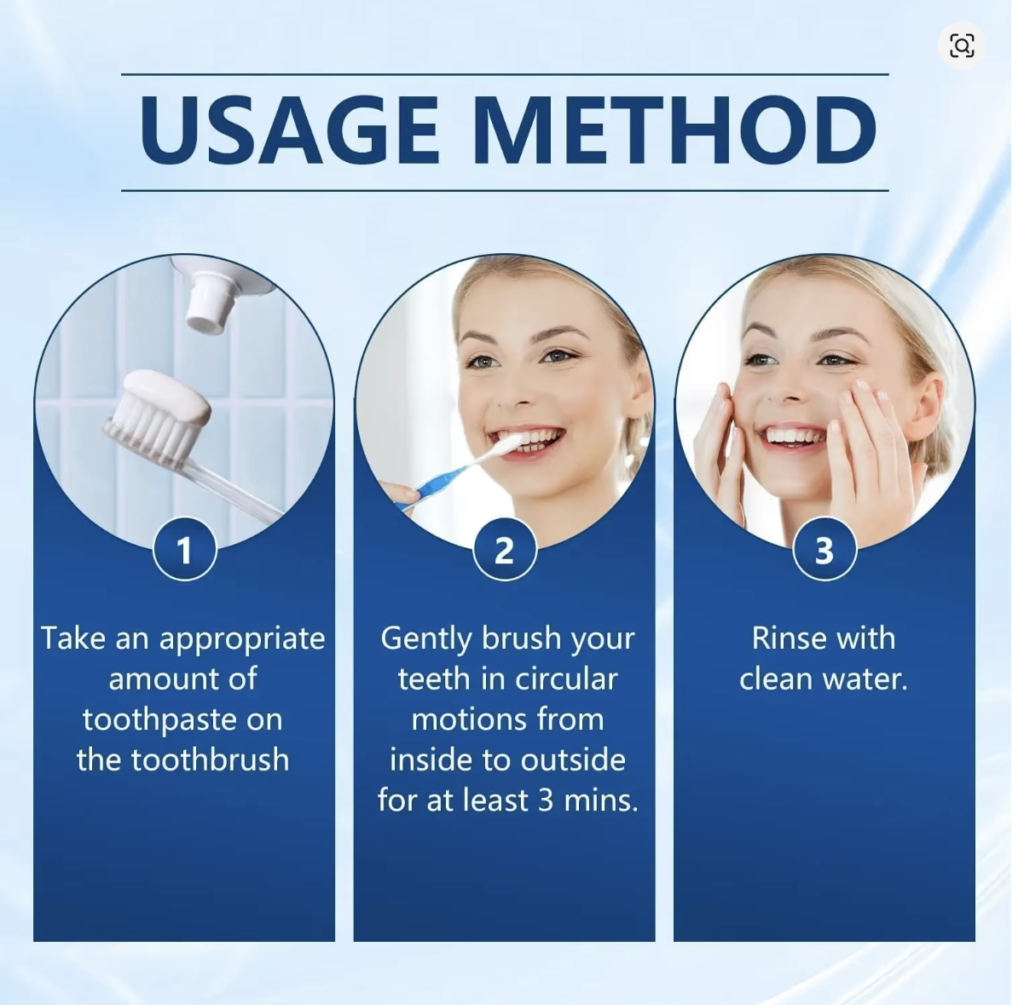 USAGE METHOD

1

Take an appropriate amount of toothpaste on the toothbrush

2

Gently brush your teeth in circular motions from inside to outside for at least 3 mins.

3

Rinse with clean water.